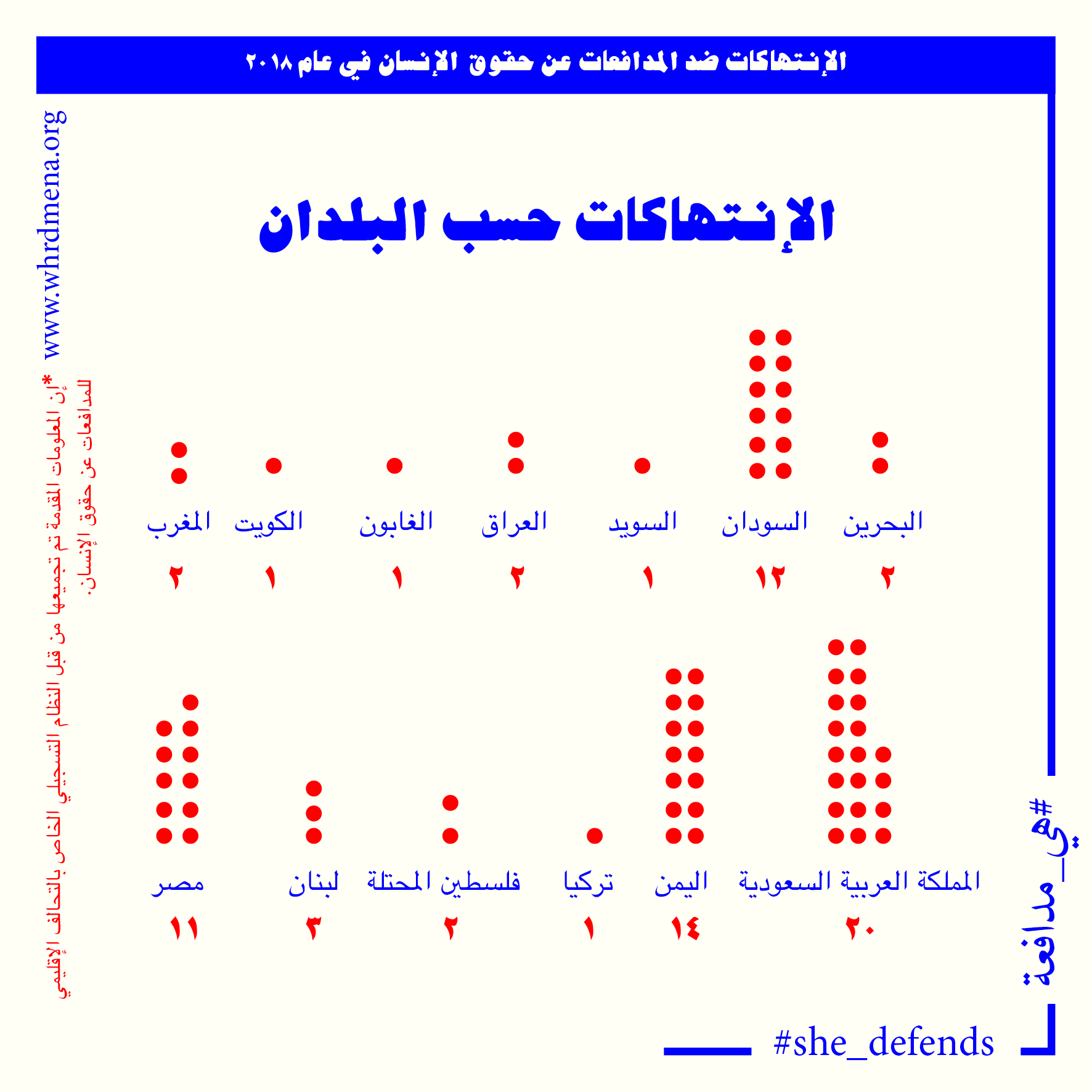 الإنتهاكات ضد المدافعات عن حقوق الإنسان في عام ٢٠١٨

www.whrdmena.org

*إن المعلومات المقدمة تم تجميعها من قبل النظام التسجيلي الخاص بالتحالف الإقليمي للمدافعات عن حقوق الإنسان.

الإنتهاكات حسب البلدان

البحرين
٢

السودان
١٢

السويد
١

العراق
٢

الغابون
١

الكويت
١

المغرب
٢

المملكة العربية السعودية
٢٠

اليمن
١٤

تركيا
١

فلسطين المحتلة
٢

لبنان
٣

مصر
١١

#هي_مدافعة

#she_defends